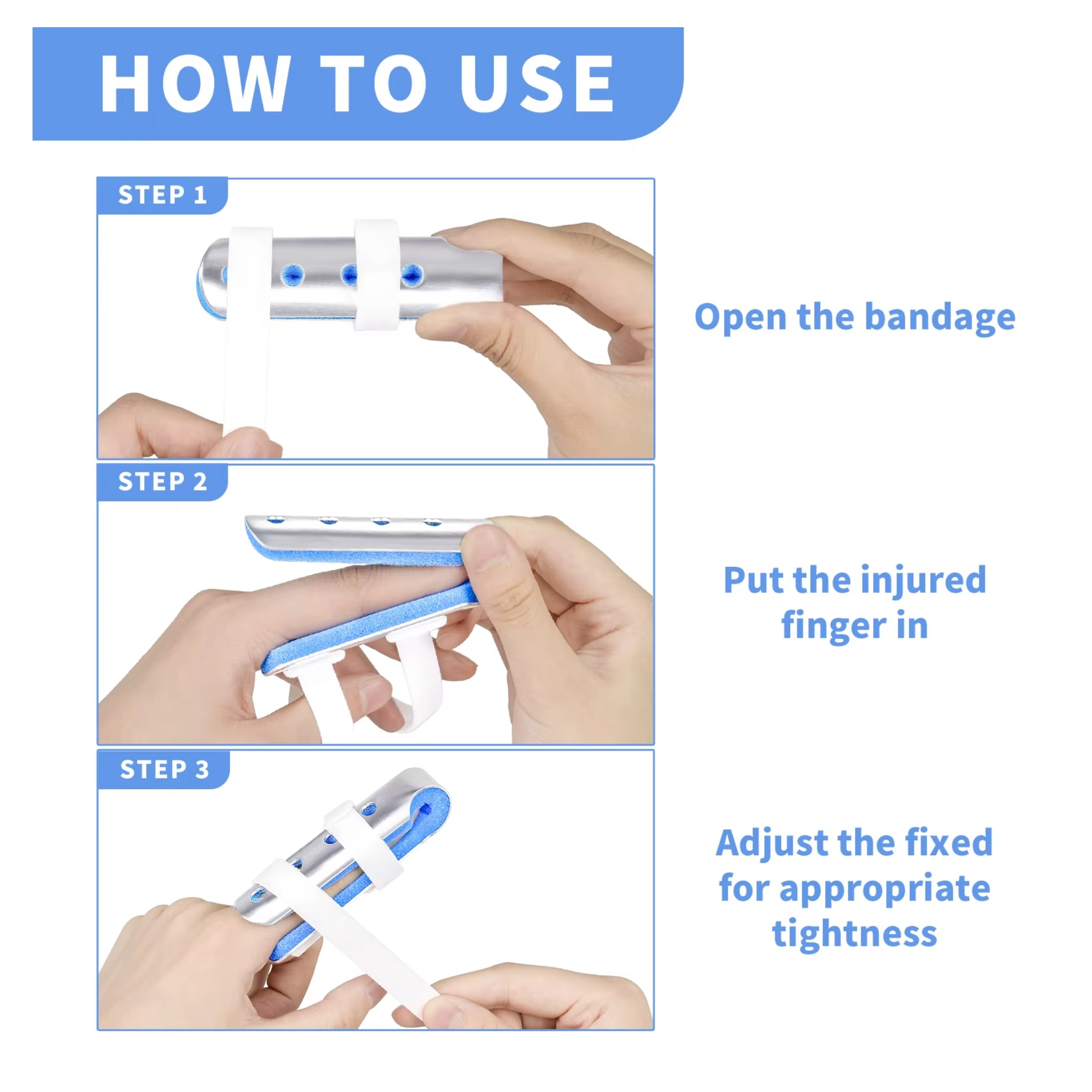 HOW TO USE

STEP 1

Open the bandage

STEP 2

Put the injured finger in

STEP 3

Adjust the fixed for appropriate tightness