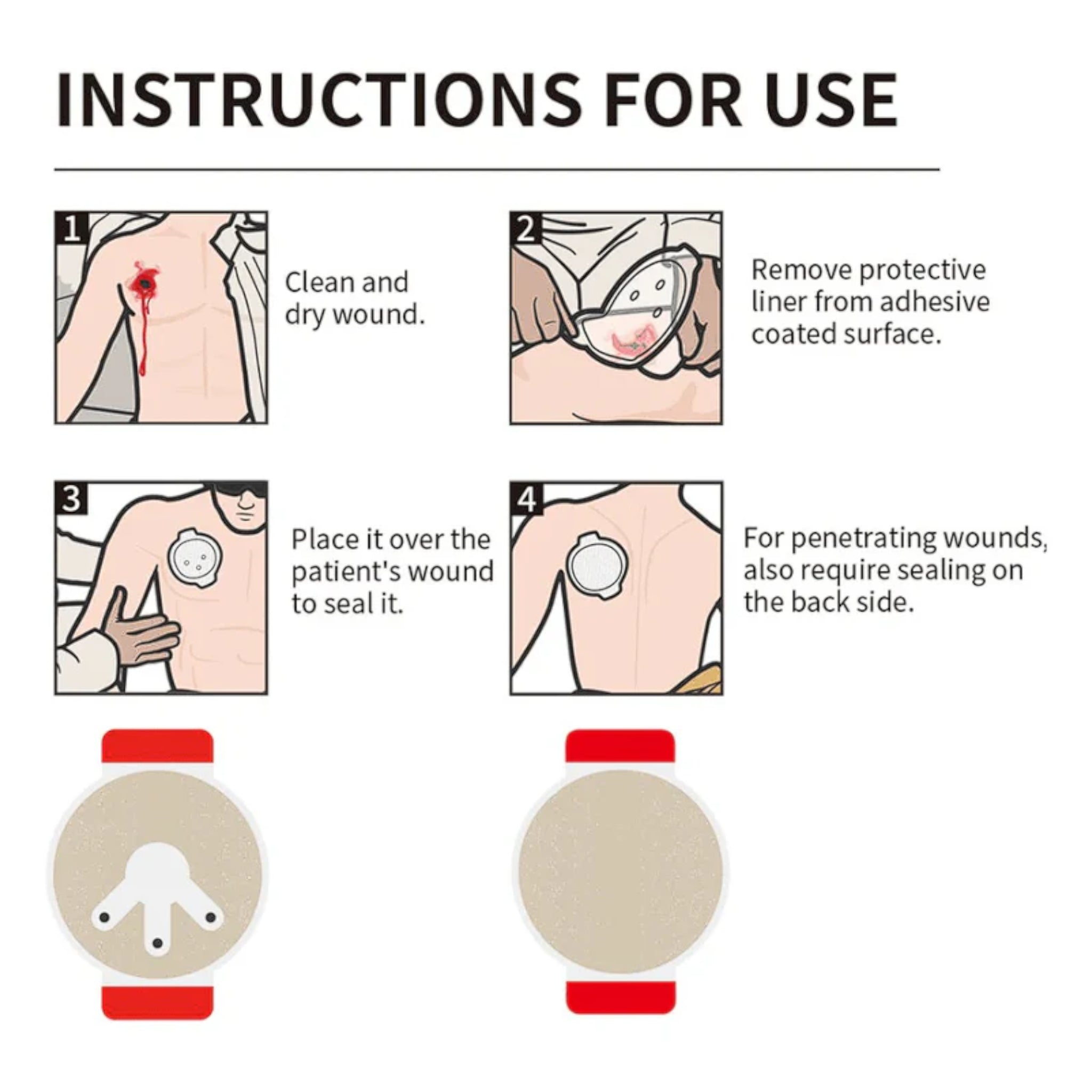 INSTRUCTIONS FOR USE

1

Clean and dry wound.

2

Remove protective liner from adhesive coated surface.

3

Place it over the patient's wound to seal it.

4

For penetrating wounds, also require sealing on the back side.