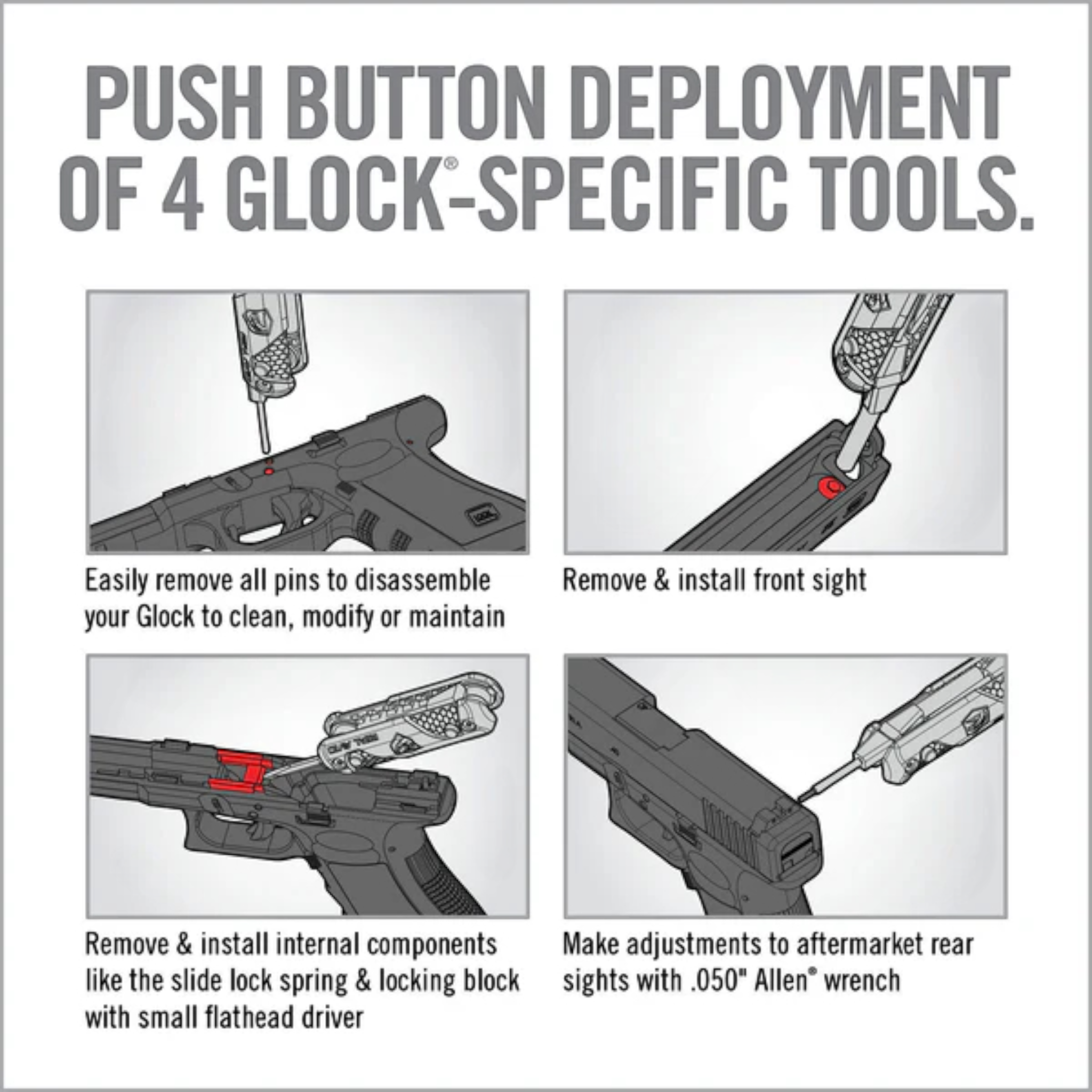 PUSH BUTTON DEPLOYMENT OF 4 GLOCK®-SPECIFIC TOOLS.

Easily remove all pins to disassemble your Glock to clean, modify or maintain

Remove & install front sight

Remove & install internal components like the slide lock spring & locking block with small flathead driver

Make adjustments to aftermarket rear sights with .050" Allen® wrench