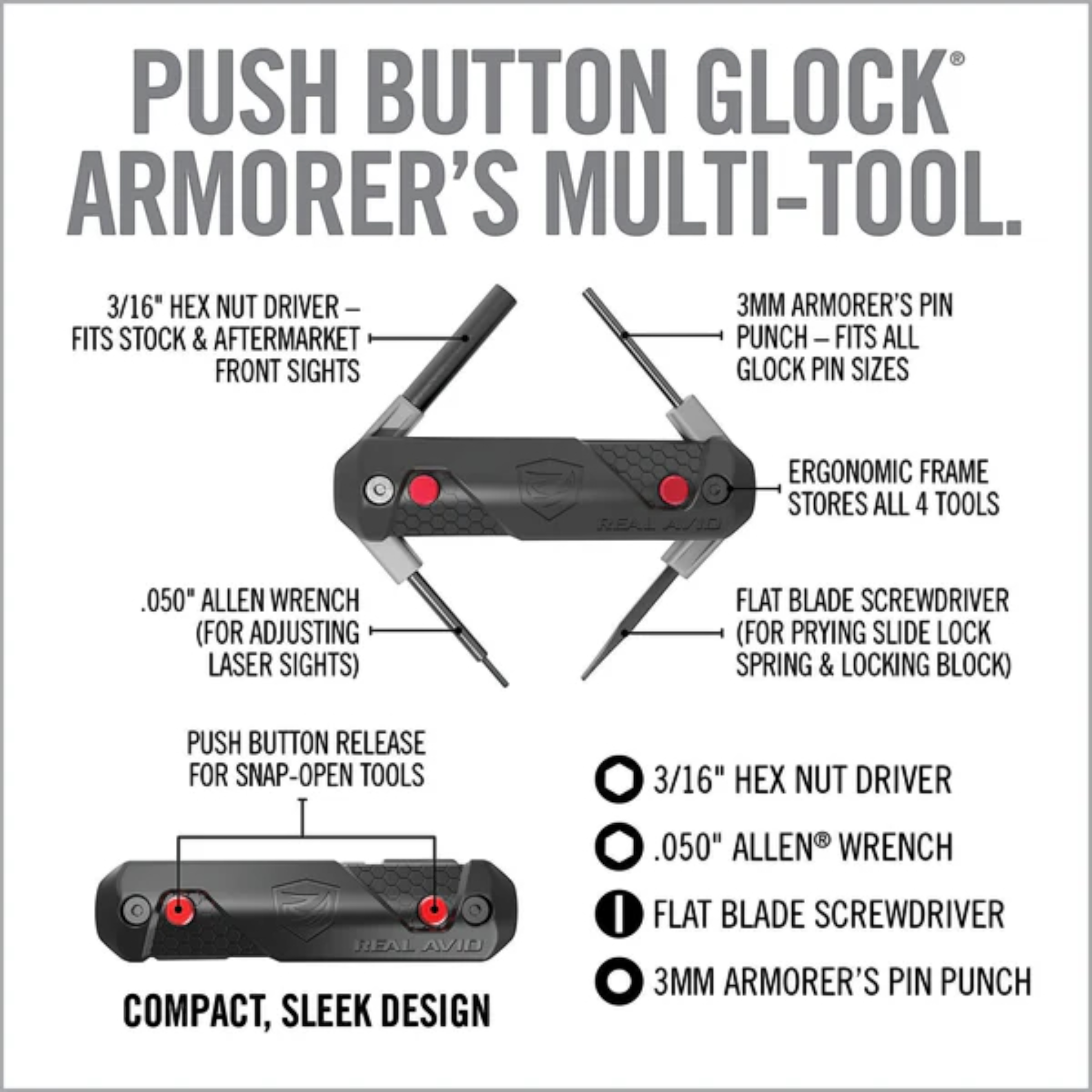 PUSH BUTTON GLOCK®
ARMORER'S MULTI-TOOL.

3/16" HEX NUT DRIVER – FITS STOCK & AFTERMARKET FRONT SIGHTS

3MM ARMORER'S PIN PUNCH – FITS ALL GLOCK PIN SIZES

ERGONOMIC FRAME STORES ALL 4 TOOLS

REAL AVID

.050" ALLEN WRENCH (FOR ADJUSTING LASER SIGHTS)

FLAT BLADE SCREWDRIVER (FOR PRYING SLIDE LOCK SPRING & LOCKING BLOCK)

PUSH BUTTON RELEASE FOR SNAP-OPEN TOOLS

REAL AVID

COMPACT, SLEEK DESIGN

3/16" HEX NUT DRIVER

.050" ALLEN® WRENCH

FLAT BLADE SCREWDRIVER

3MM ARMORER'S PIN PUNCH