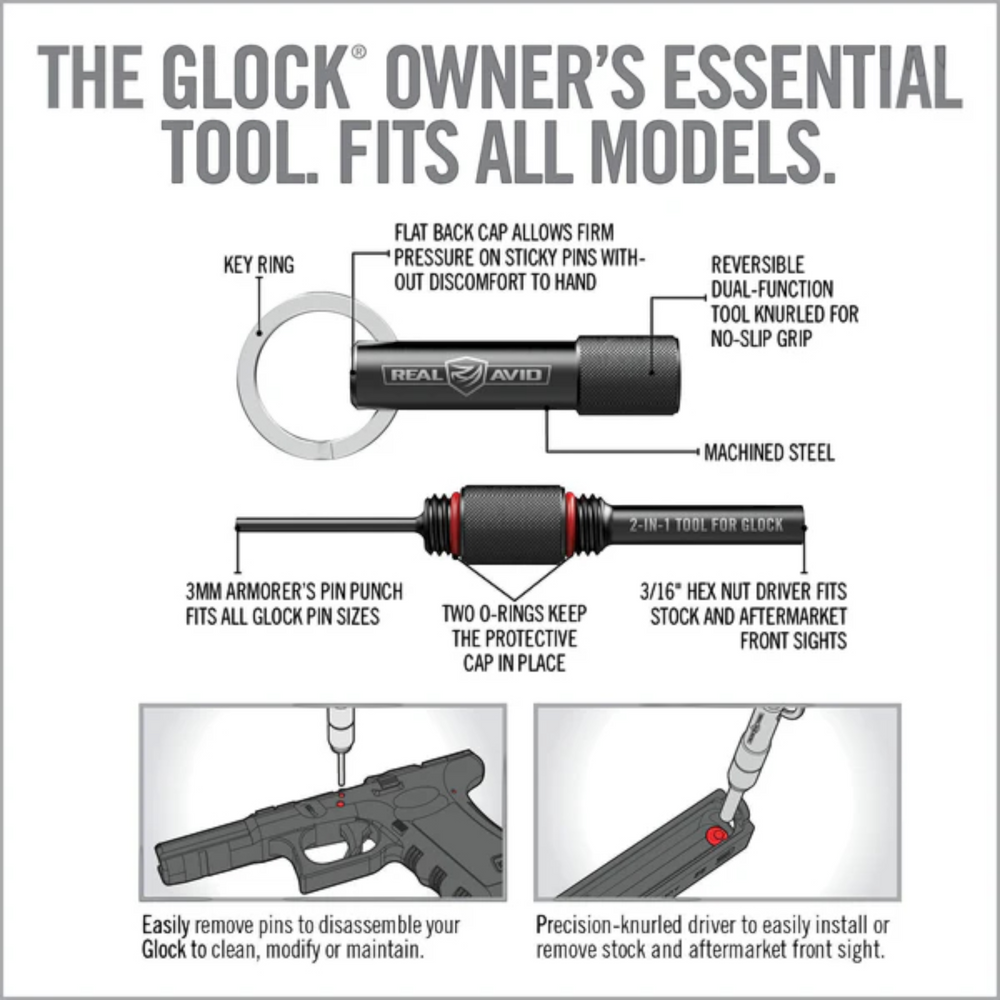 THE GLOCK® OWNER'S ESSENTIAL TOOL. FITS ALL MODELS.

KEY RING

FLAT BACK CAP ALLOWS FIRM PRESSURE ON STICKY PINS WITHOUT DISCOMFORT TO HAND

REVERSIBLE DUAL-FUNCTION TOOL KNURLED FOR NO-SLIP GRIP

REAL AVID

MACHINED STEEL

2-IN-1 TOOL FOR GLOCK

3MM ARMORER'S PIN PUNCH FITS ALL GLOCK PIN SIZES

TWO O-RINGS KEEP THE PROTECTIVE CAP IN PLACE

3/16" HEX NUT DRIVER FITS STOCK AND AFTERMARKET FRONT SIGHTS

Easily remove pins to disassemble your Glock to clean, modify or maintain.

Precision-knurled driver to easily install or remove stock and aftermarket front sight.