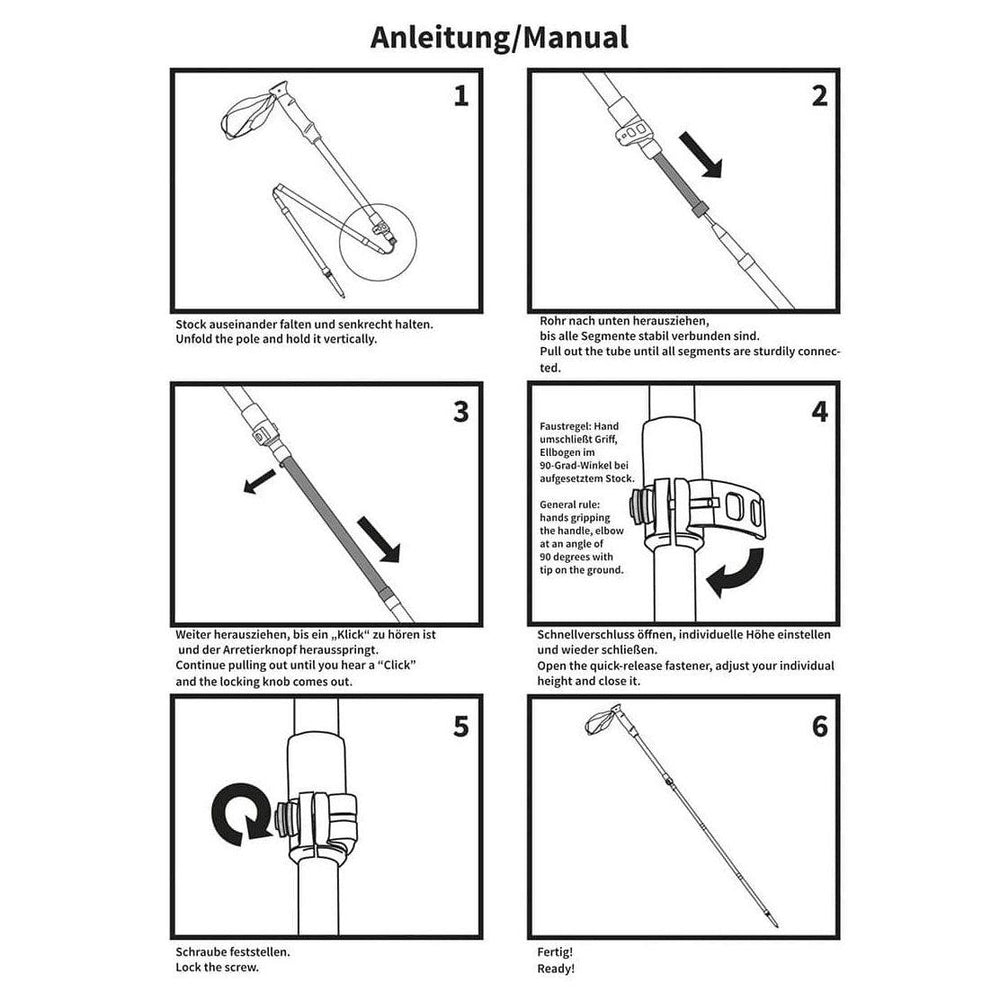 Anleitung/Manual

1

Stock auseinander falten und senkrecht halten.
Unfold the pole and hold it vertically.

2

Rohr nach unten herausziehen,
bis alle Segmente stabil verbunden sind.
Pull out the tube until all segments are sturdily connected.

3

Weiter herausziehen, bis ein „Klick“ zu hören ist
und der Arretierknopf herausspringt.
Continue pulling out until you hear a “Click”
and the locking knob comes out.

4

Faustregel: Hand umschließt Griff, Ellbogen im 90-Grad-Winkel bei aufgesetztem Stock.

General rule: hands gripping the handle, elbow at an angle of 90 degrees with tip on the ground.

Schnellverschluss öffnen, individuelle Höhe einstellen
und wieder schließen.
Open the quick-release fastener, adjust your individual
height and close it.

5

Schraube feststellen.
Lock the screw.

6

Fertig!
Ready!